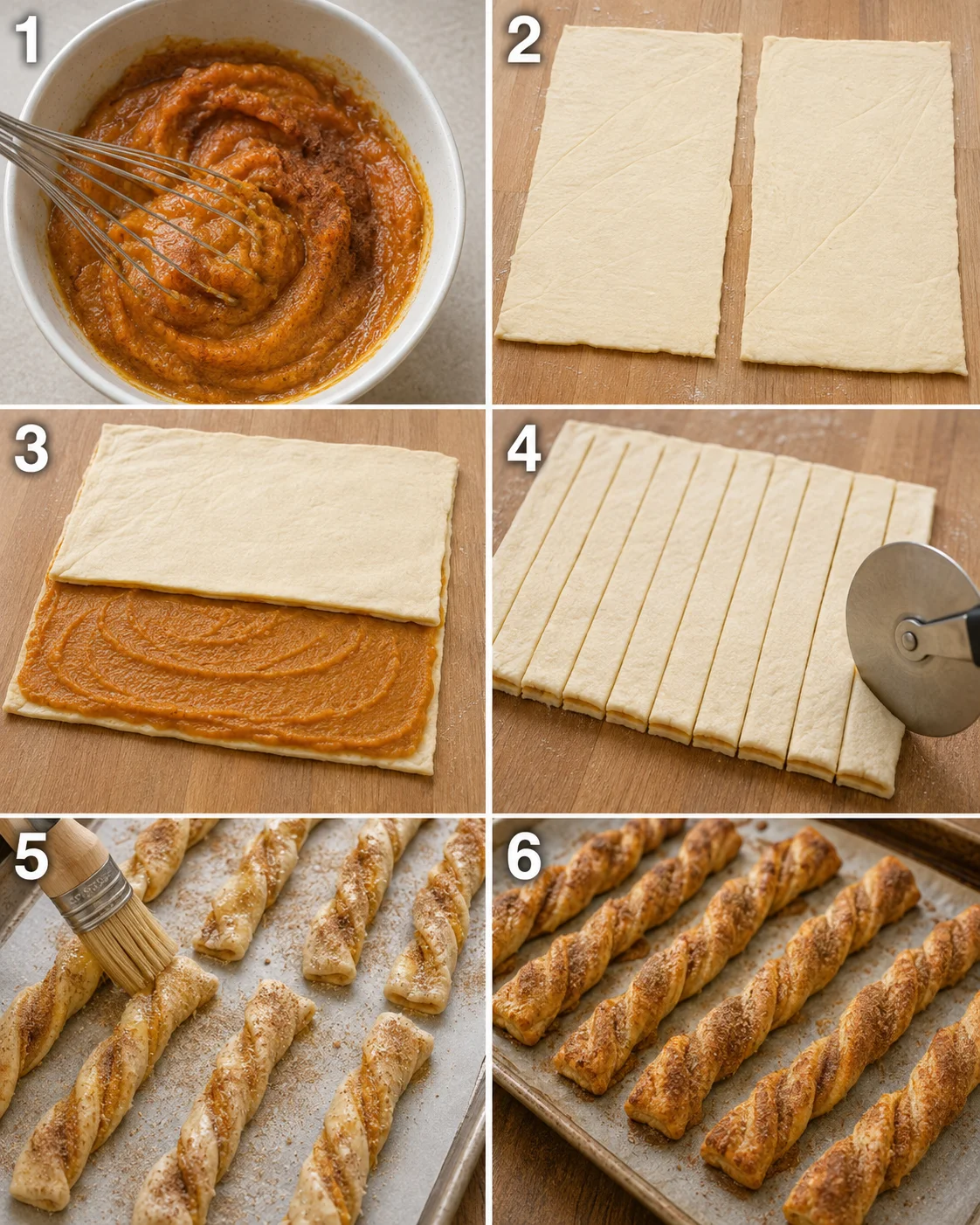 1

2

3

4

5

6