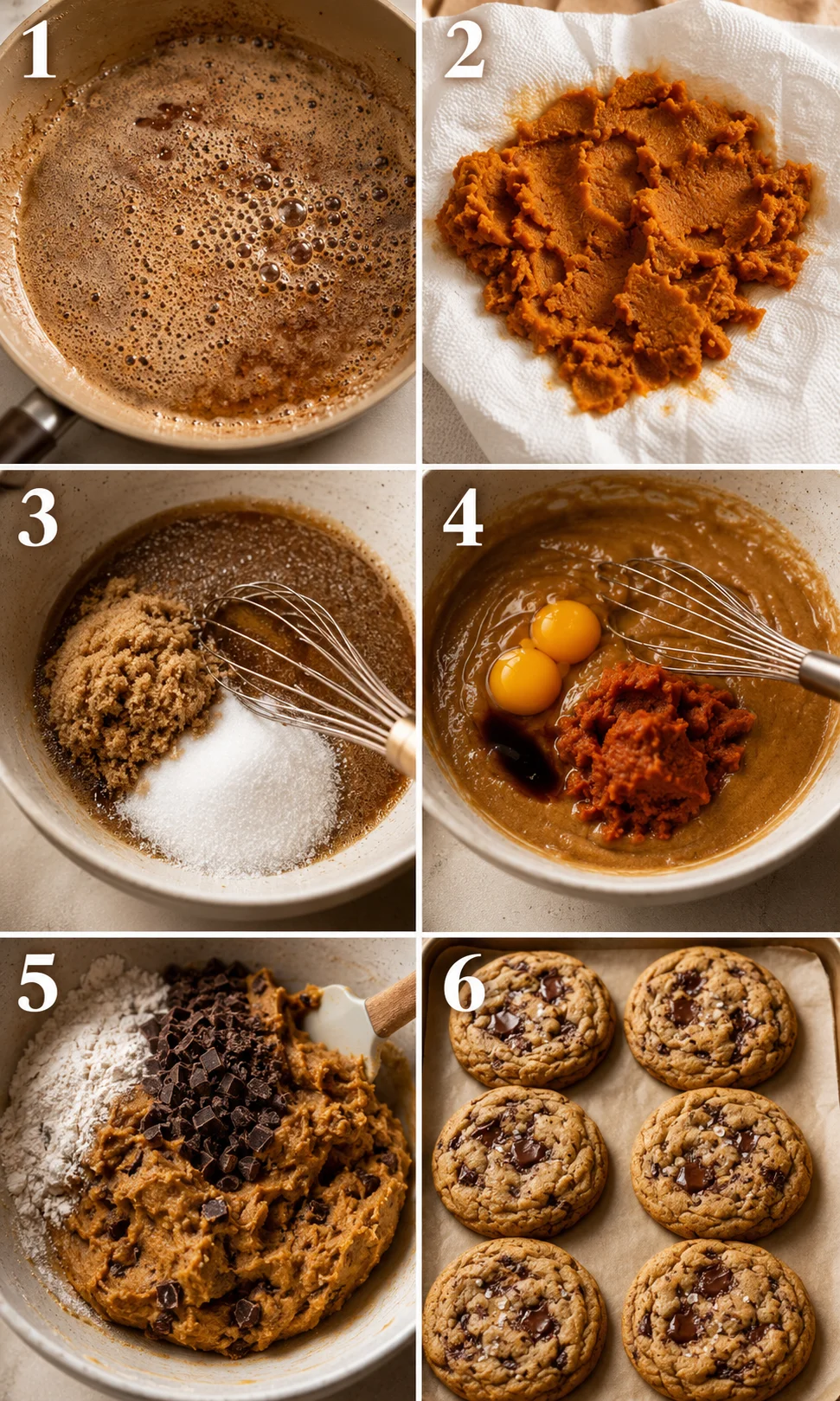 1

2

3

4

5

6